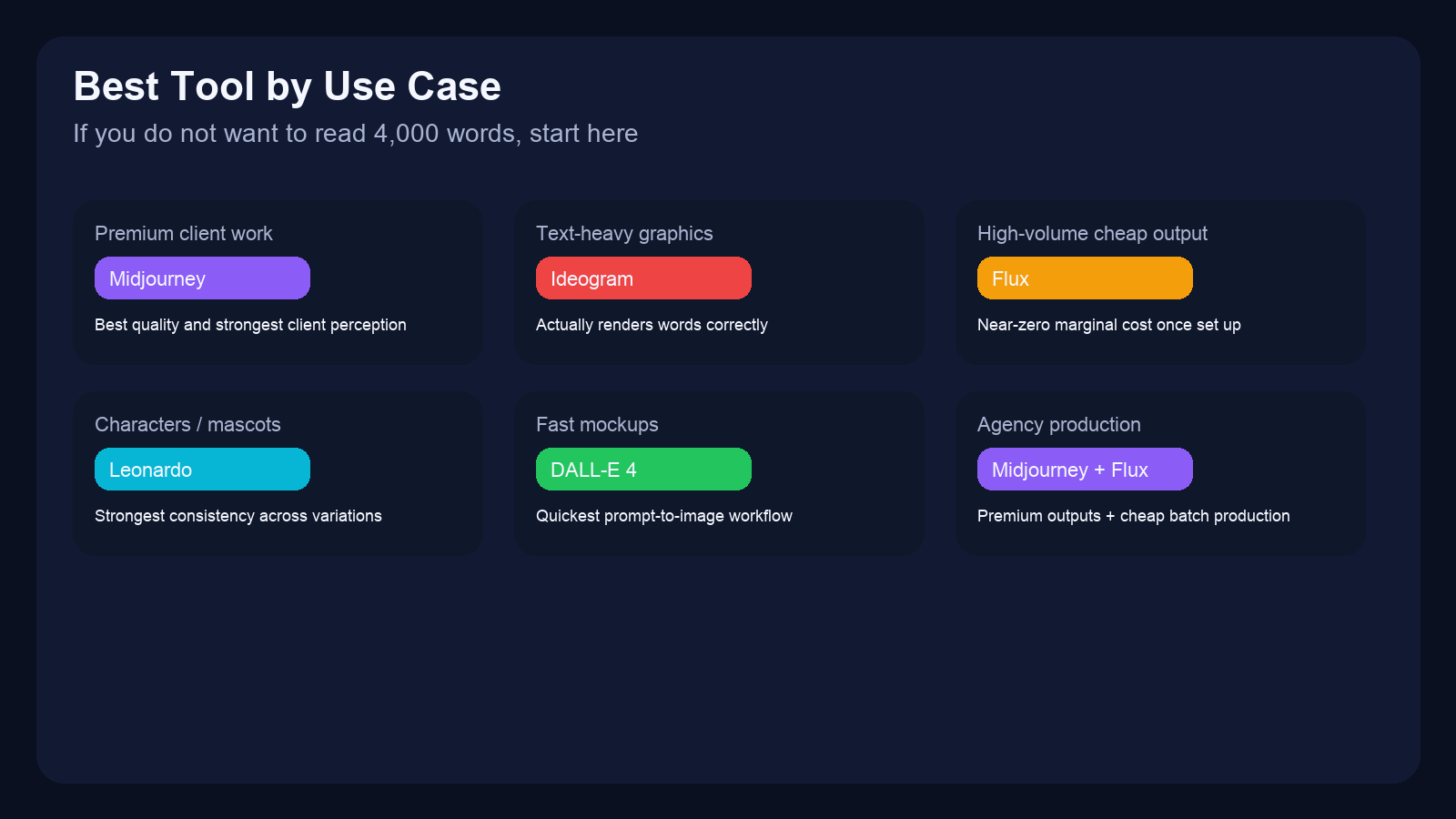 Best Tool by Use Case

If you do not want to read 4,000 words, start here

Premium client work

Midjourney

Best quality and strongest client perception

Text-heavy graphics

Ideogram

Actually renders words correctly

High-volume cheap output

Flux

Near-zero marginal cost once set up

Characters / mascots

Leonardo

Strongest consistency across variations

Fast mockups

DALL-E 4

Quickest prompt-to-image workflow

Agency production

Midjourney + Flux

Premium outputs + cheap batch production